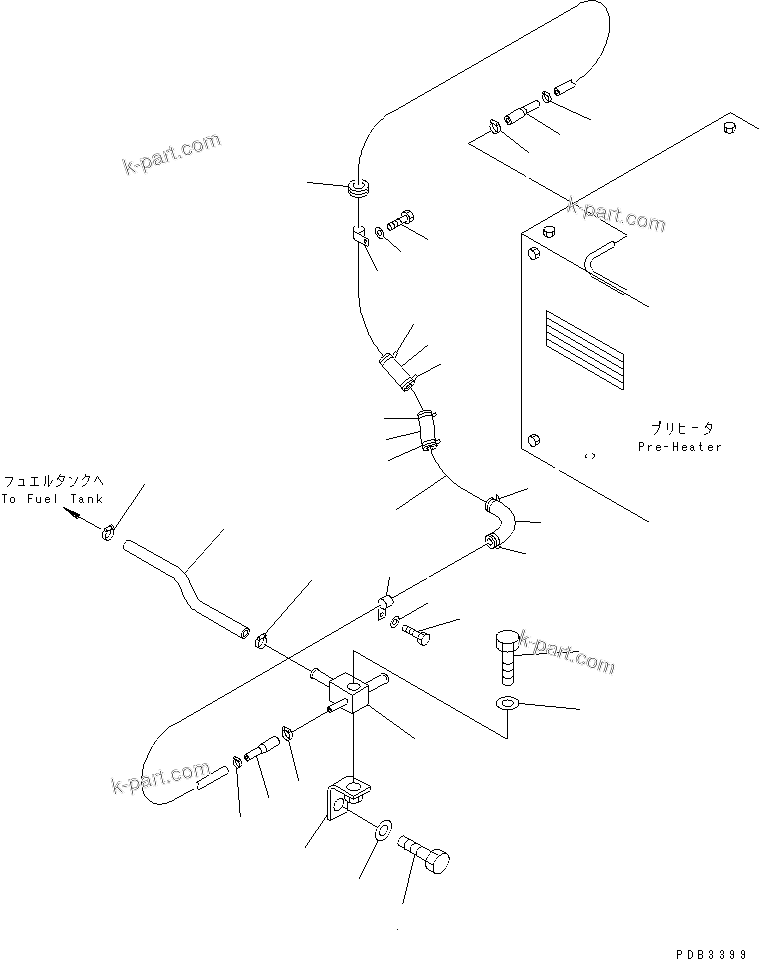 k-part.com

k-part.com

プリヒータ
Pre-Heater

フュエルタンクへ
To Fuel Tank

k-part.com

k-part.com

PDB3399