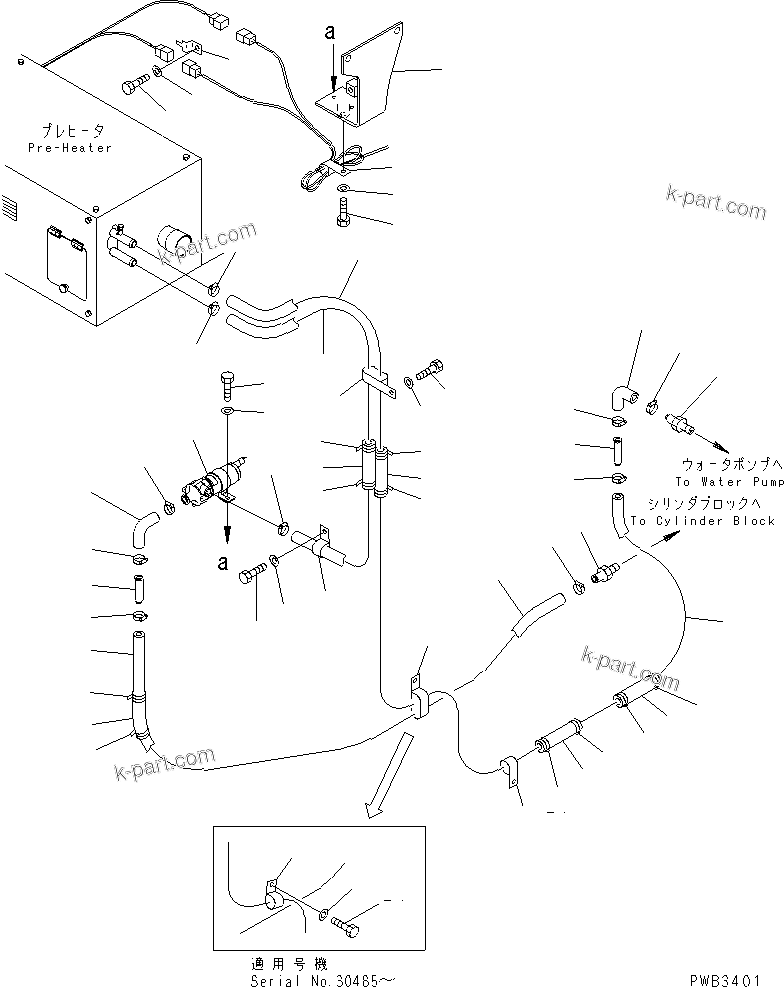 a

プレヒータ
Pre-Heater

k-part.com

k-part.com

ウォータポンプへ
To Water Pump

シリンダブロックへ
To Cylinder Block

a

k-part.com

k-part.com

適用号機
Serial No.30485～

PWB3401