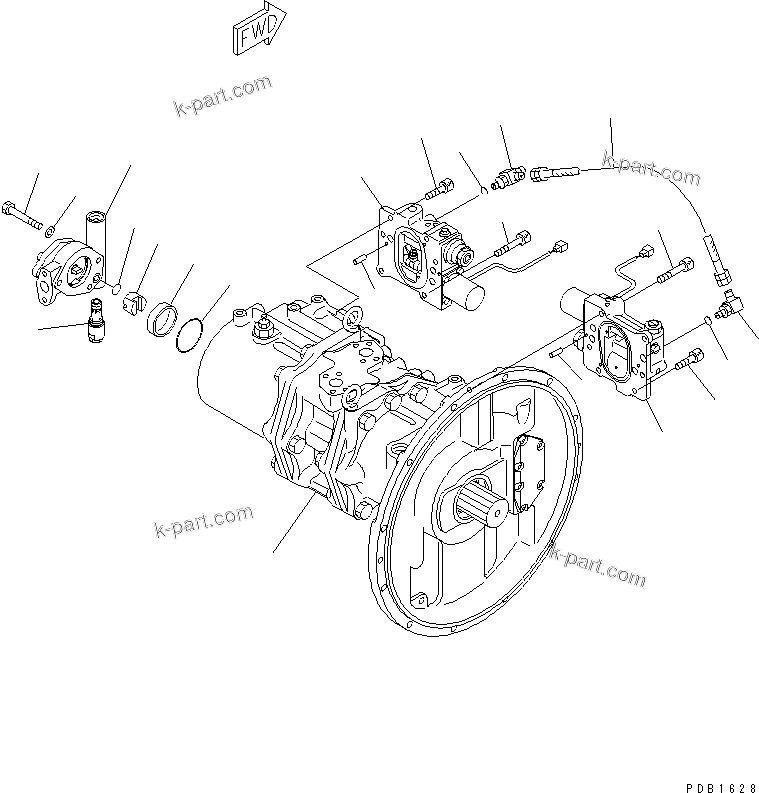 FWD

k-part.com

k-part.com

k-part.com

k-part.com

PDB1628