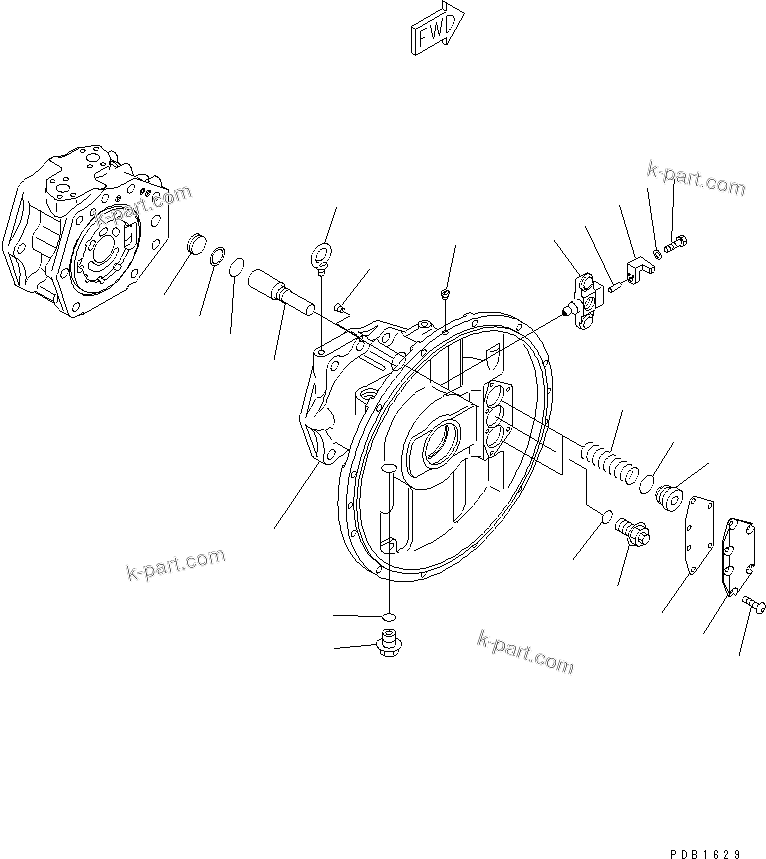 FWD

k-part.com

k-part.com

k-part.com

k-part.com

PDB1629