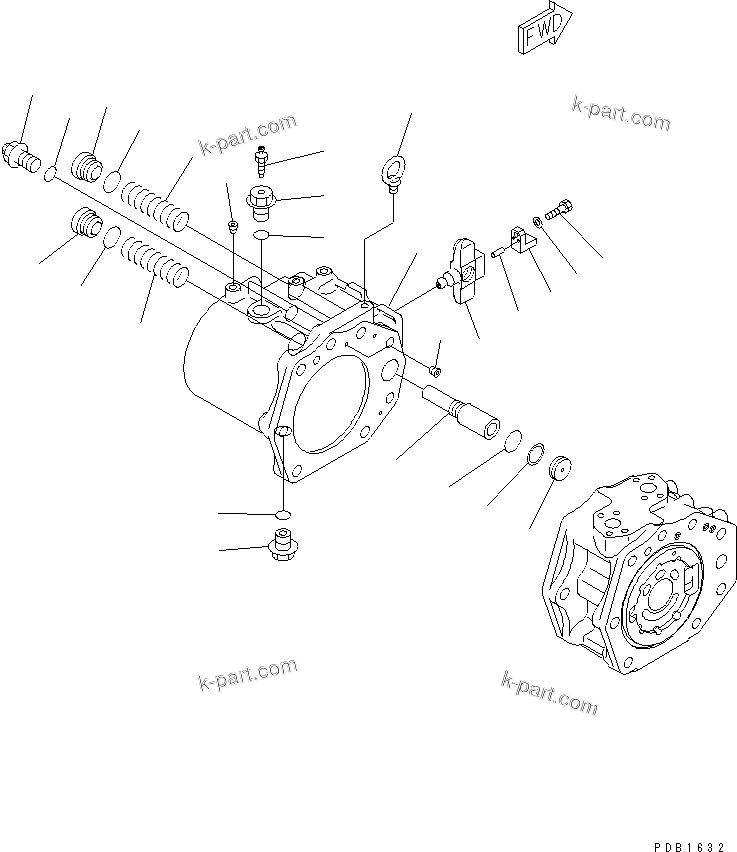 FWD

k-part.com

k-part.com

k-part.com

k-part.com

PDB1632