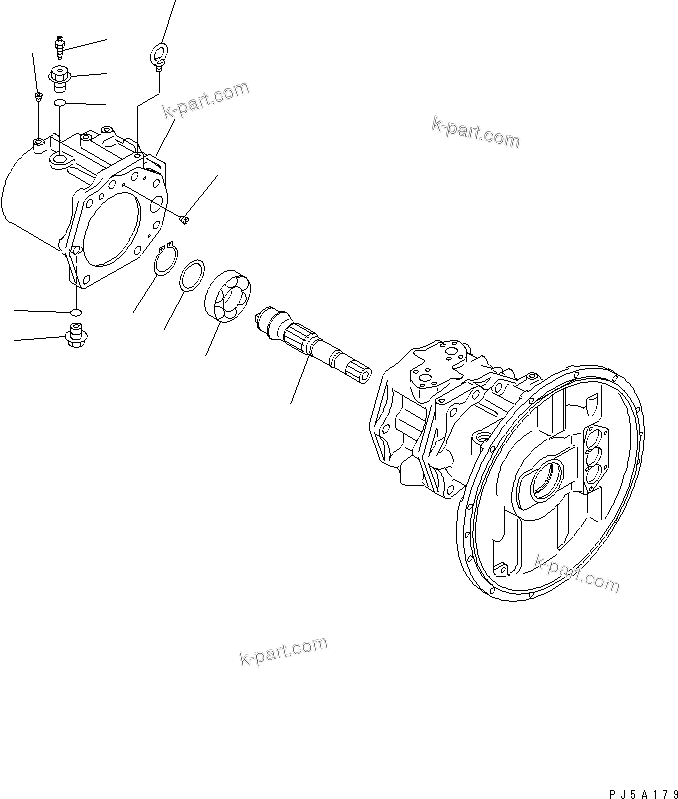 k-part.com
k-part.com
k-part.com
k-part.com
PJ5A179