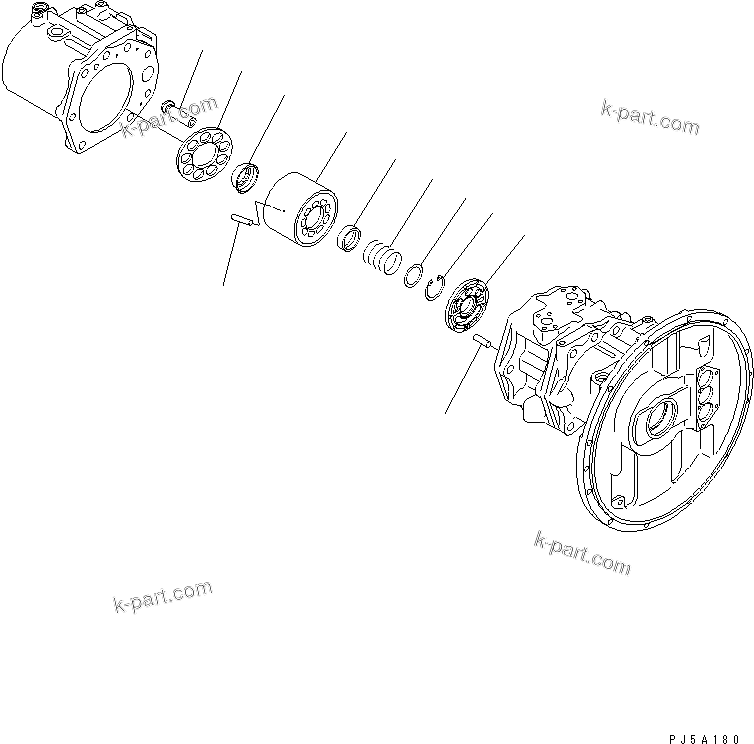 k-part.com

k-part.com

k-part.com

k-part.com

PJ5A180