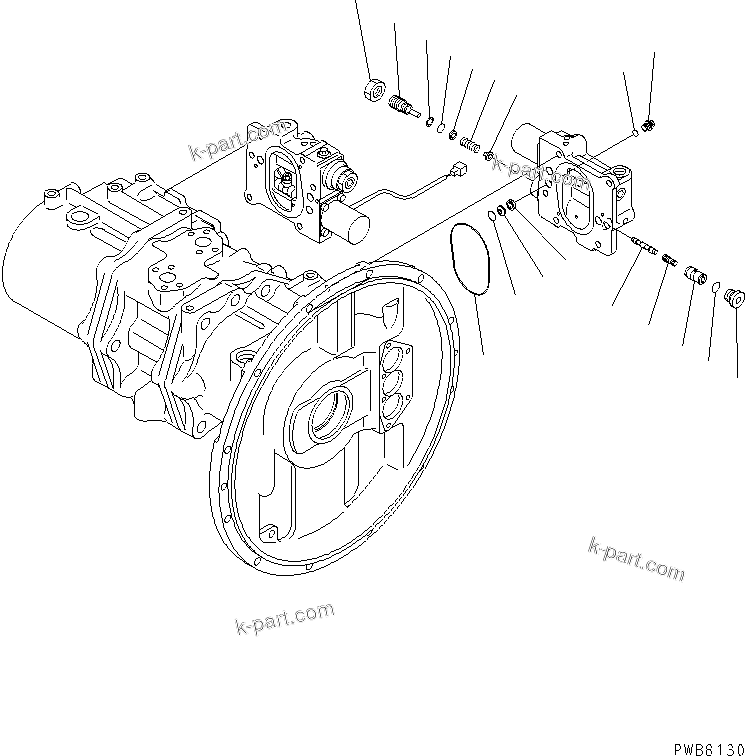 k-part.com

k-part.com

k-part.com

k-part.com

PWB8130