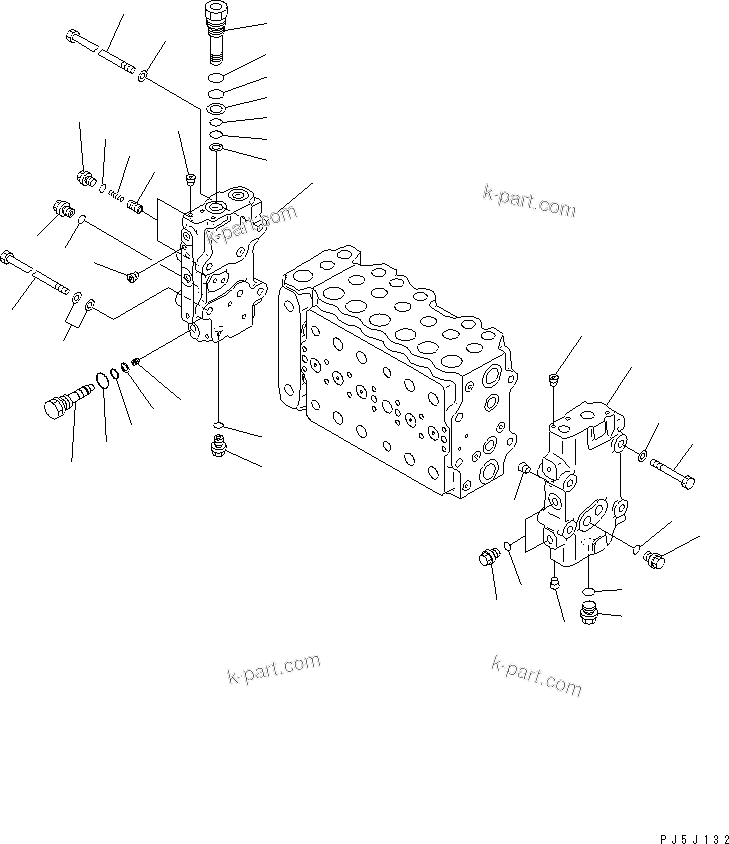 k-part.com

k-part.com

k-part.com

k-part.com

PJ5J132