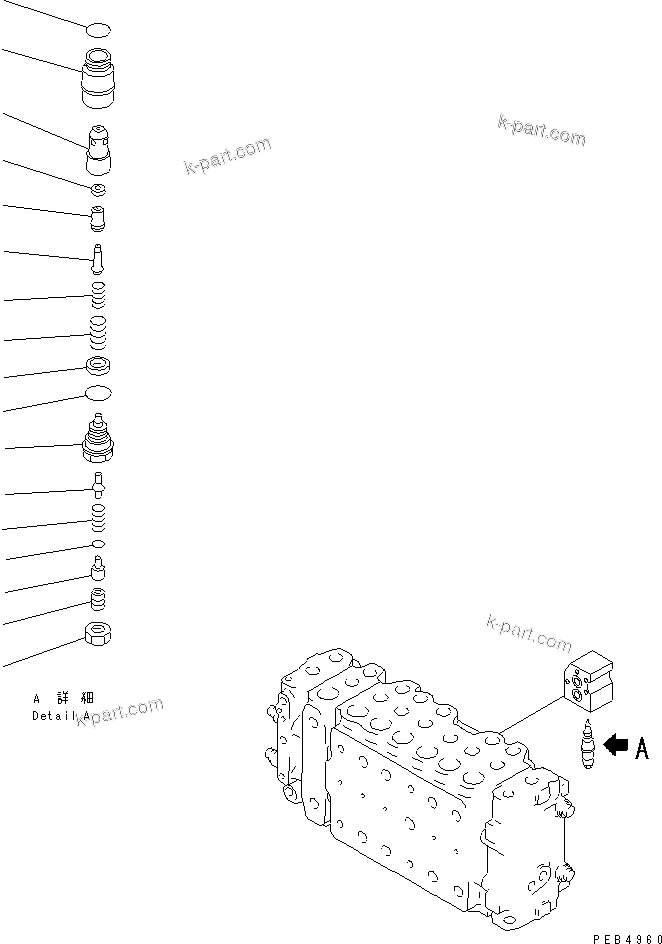 k-part.com

k-part.com

k-part.com

A 詳 細
Detail A

k-part.com

A

PEB4960