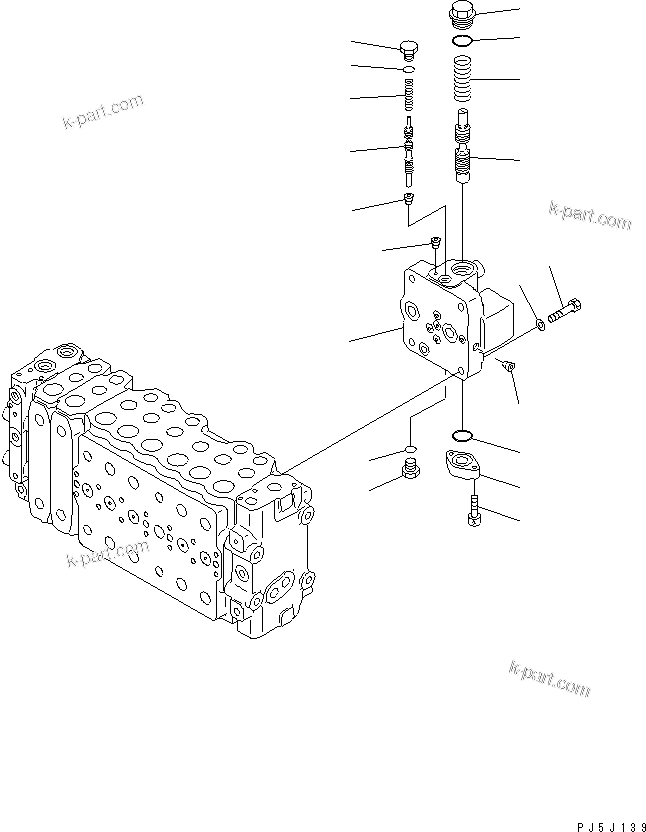 k-part.com

k-part.com

k-part.com

k-part.com

PJ5J139