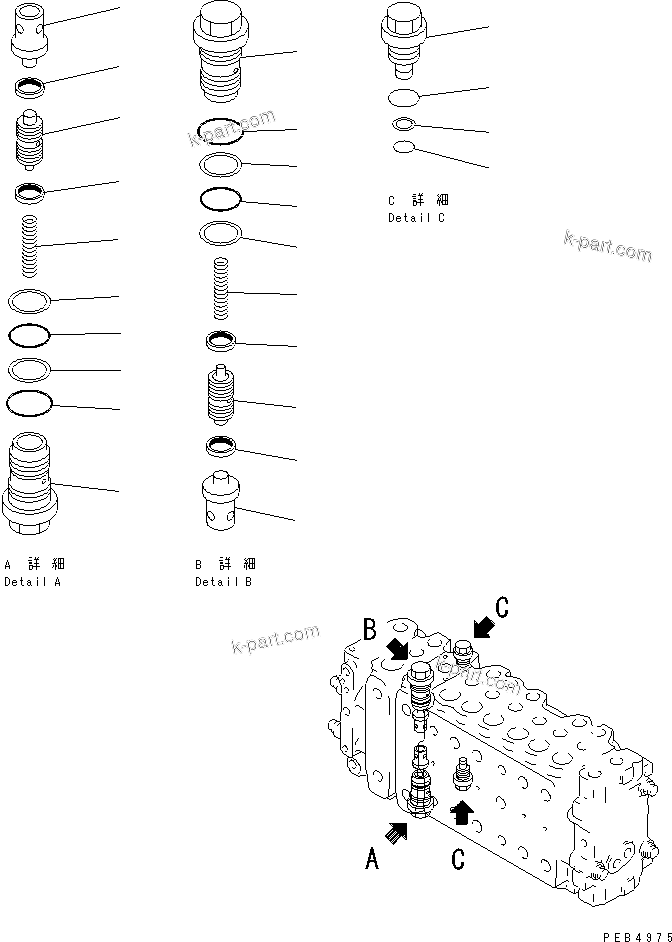 k-part.com

C 詳 細
Detail C

k-part.com

A 詳 細
Detail A

B 詳 細
Detail B

k-part.com

B

C

k-part.com

A

C

PEB4975