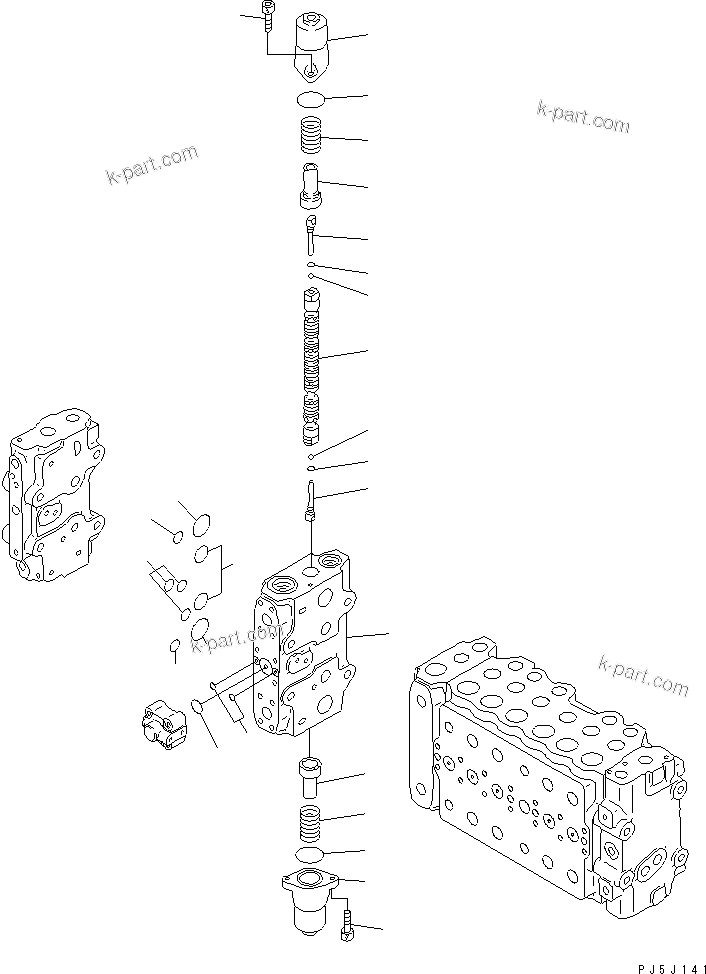 k-part.com

k-part.com

k-part.com

k-part.com

PJ5J141