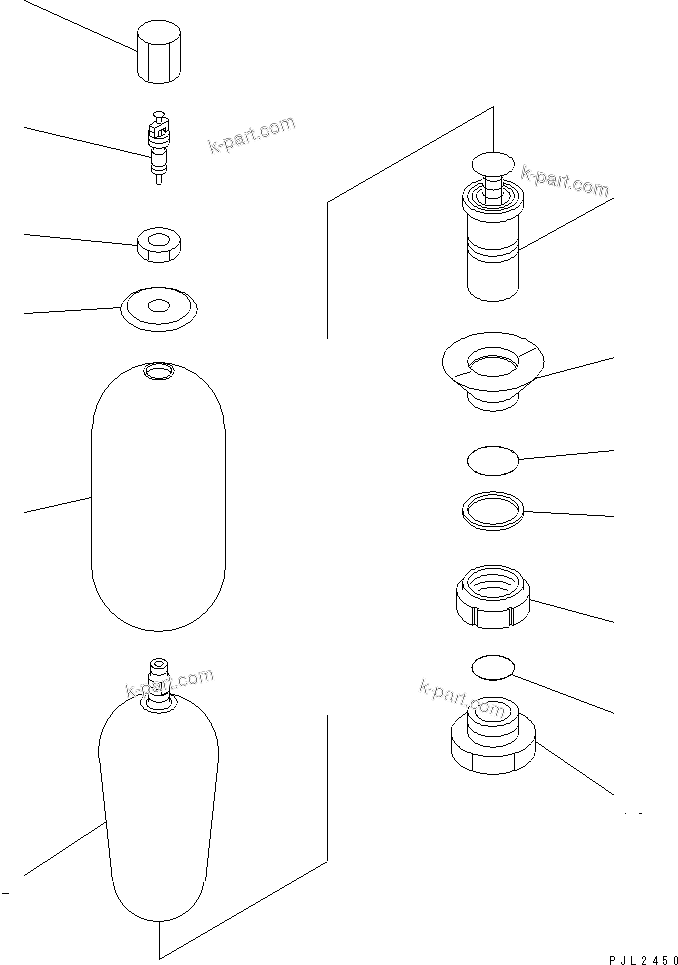 k-part.com
k-part.com
k-part.com
k-part.com
PJL2450