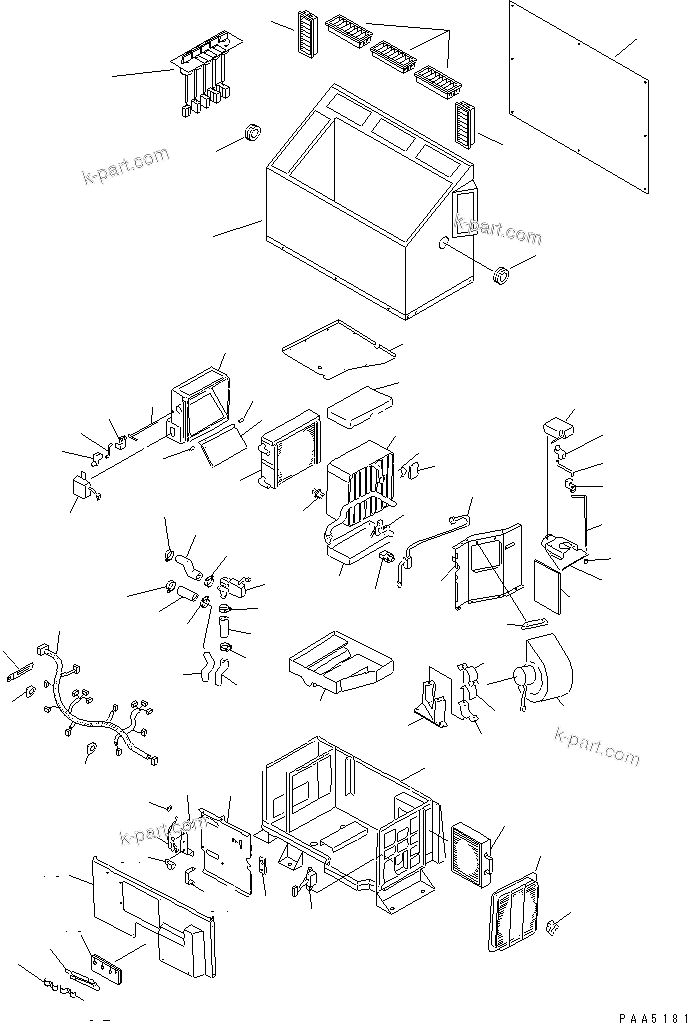 k-part.com
k-part.com
k-part.com
k-part.com
PAA5181