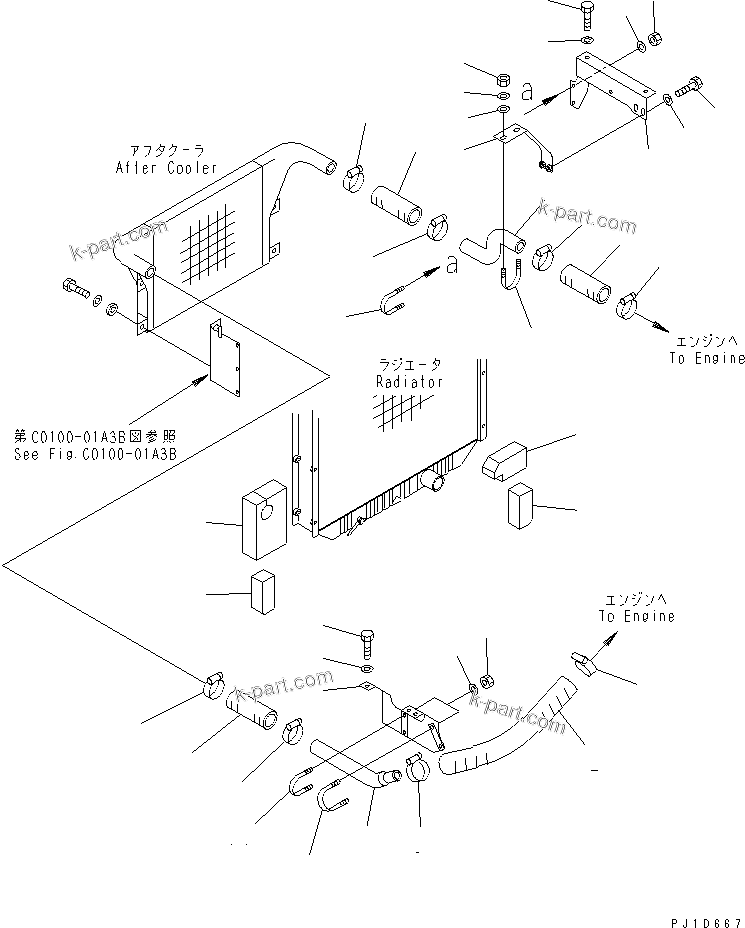 アフタクーラ
After Cooler

k-part.com

a

k-part.com

a

エンジンへ
To Engine

ラジエータ
Radiator

第C0100-01A3B図参照
See Fig.C0100-01A3B

エンジンへ
To Engine

k-part.com

k-part.com

PJ1D667