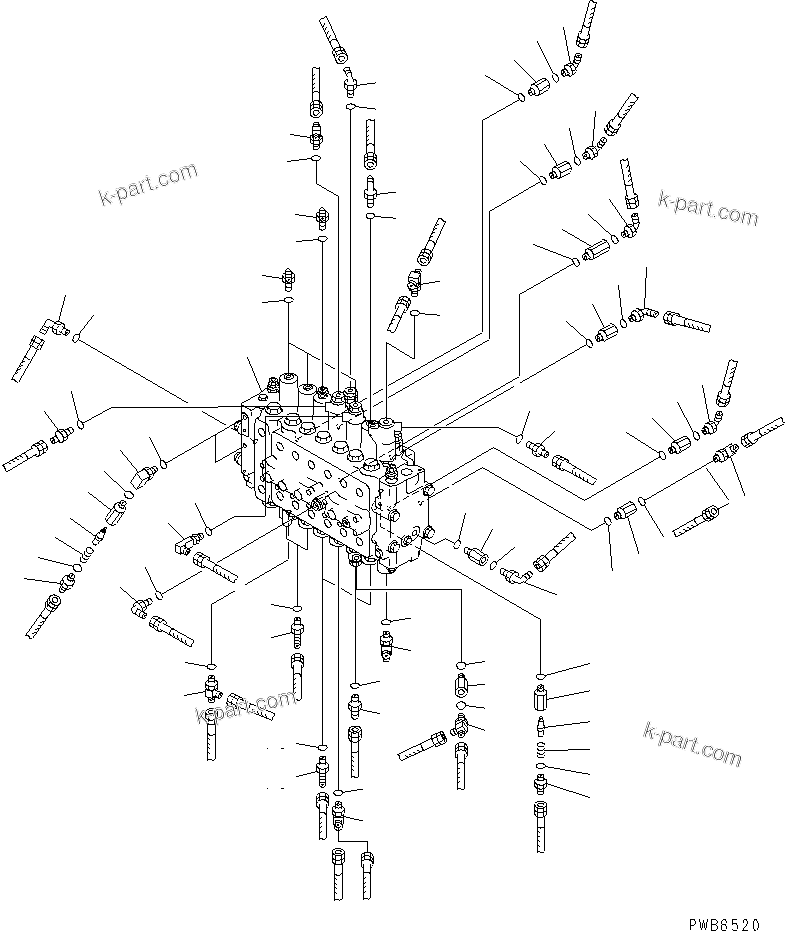 k-part.com
k-part.com
k-part.com
k-part.com
PWB6520