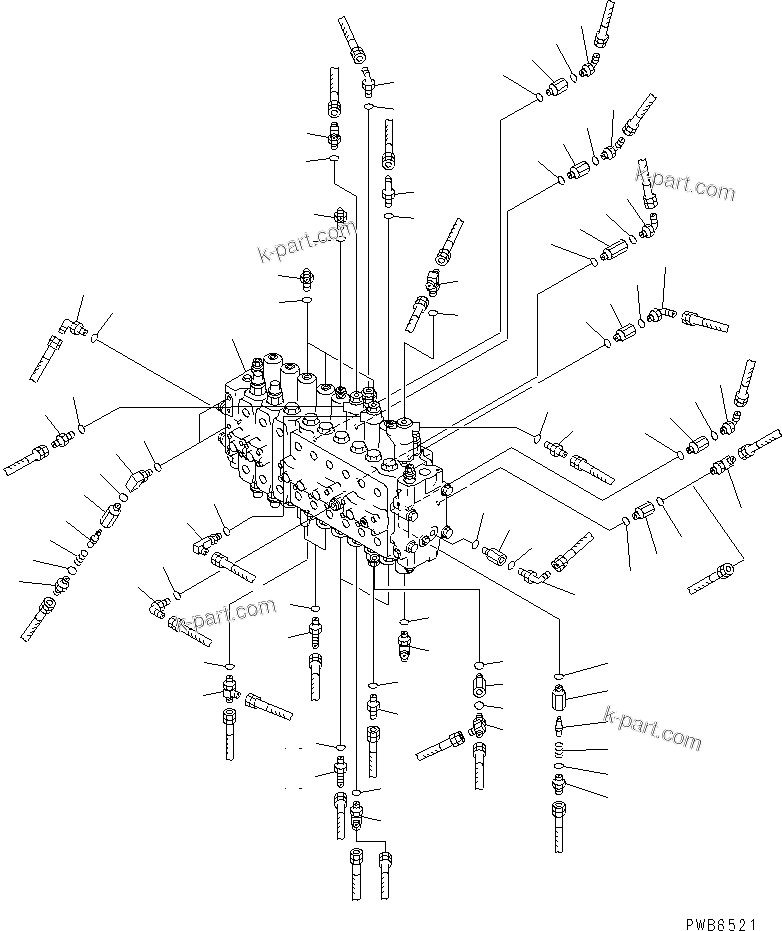 k-part.com
k-part.com
k-part.com
k-part.com
PWB6521