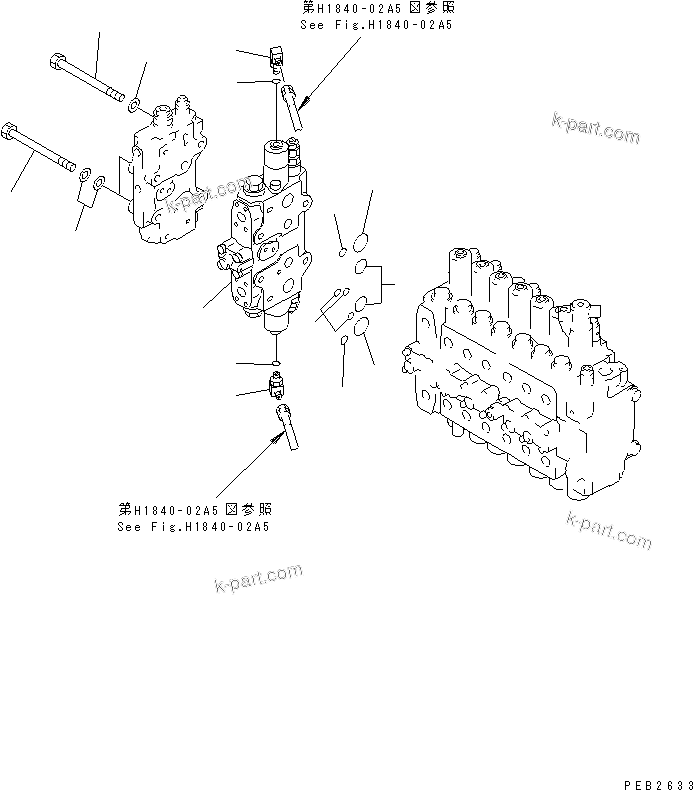 第H1840-02A5図参照
See Fig.H1840-02A5

k-part.com

k-part.com

第H1840-02A5図参照
See Fig.H1840-02A5

k-part.com

k-part.com

PEB2633