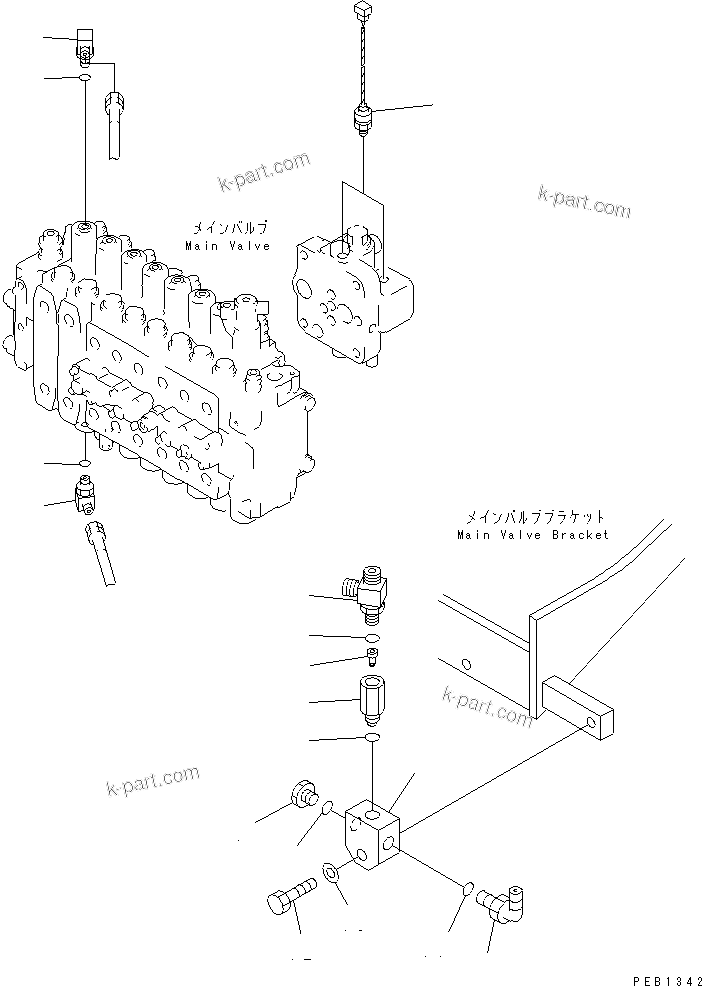 k-part.com

k-part.com

メインバルブ
Main Valve

メインバルブブラケット
Main Valve Bracket

k-part.com

k-part.com

PEB1342