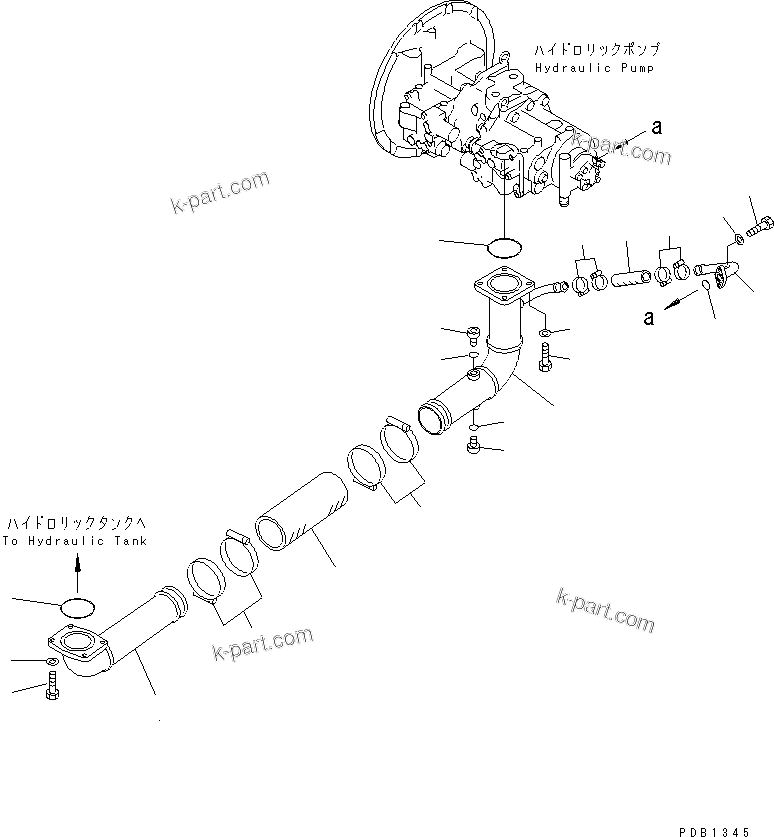 ハイドロリックポンプ
Hydraulic Pump

a

k-part.com

k-part.com

a

ハイドロリックタンクへ
To Hydraulic Tank

k-part.com

k-part.com

PDB1345