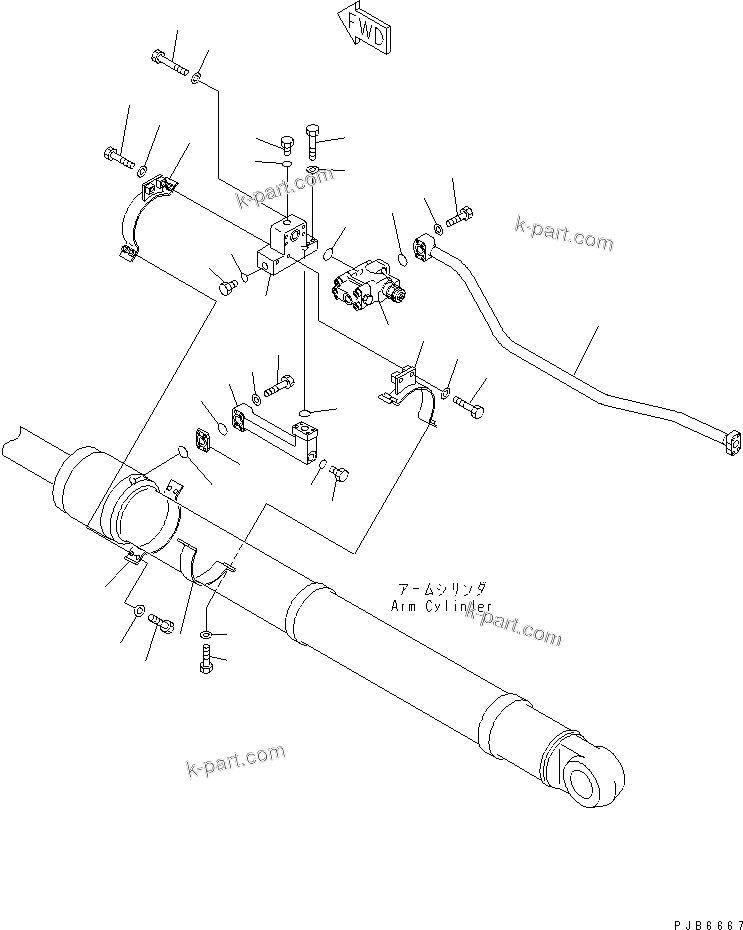 FWD

k-part.com

k-part.com

アームシリンダ
Arm Cylinder

k-part.com

k-part.com

PJB6667