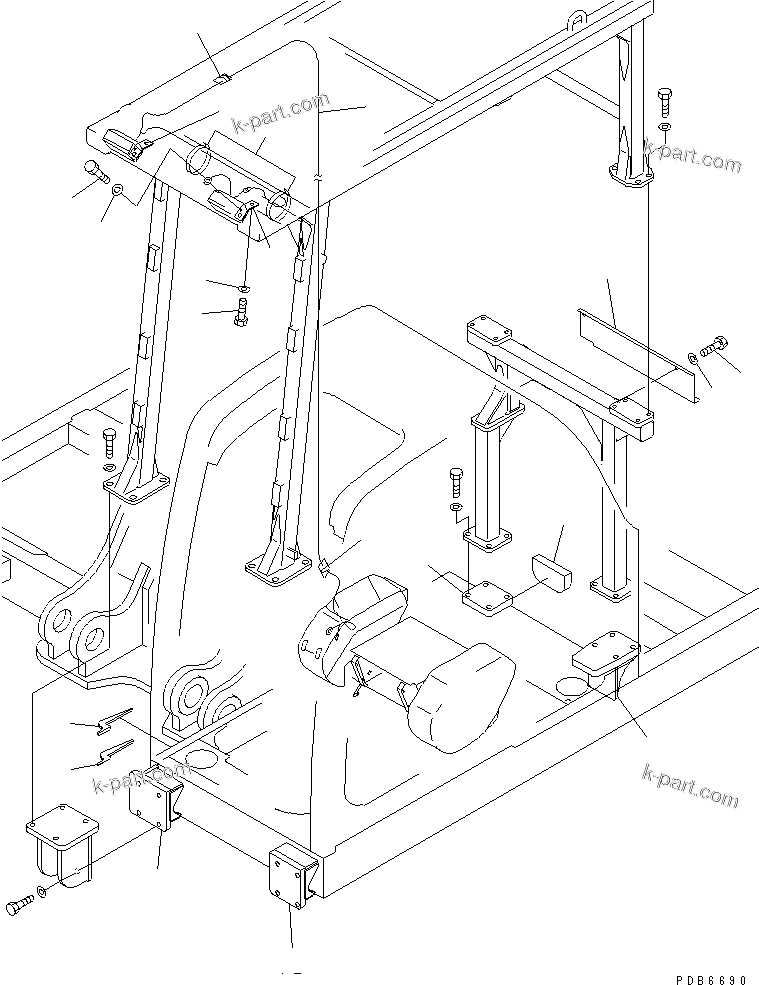 k-part.com
k-part.com
k-part.com
k-part.com
PDB6690