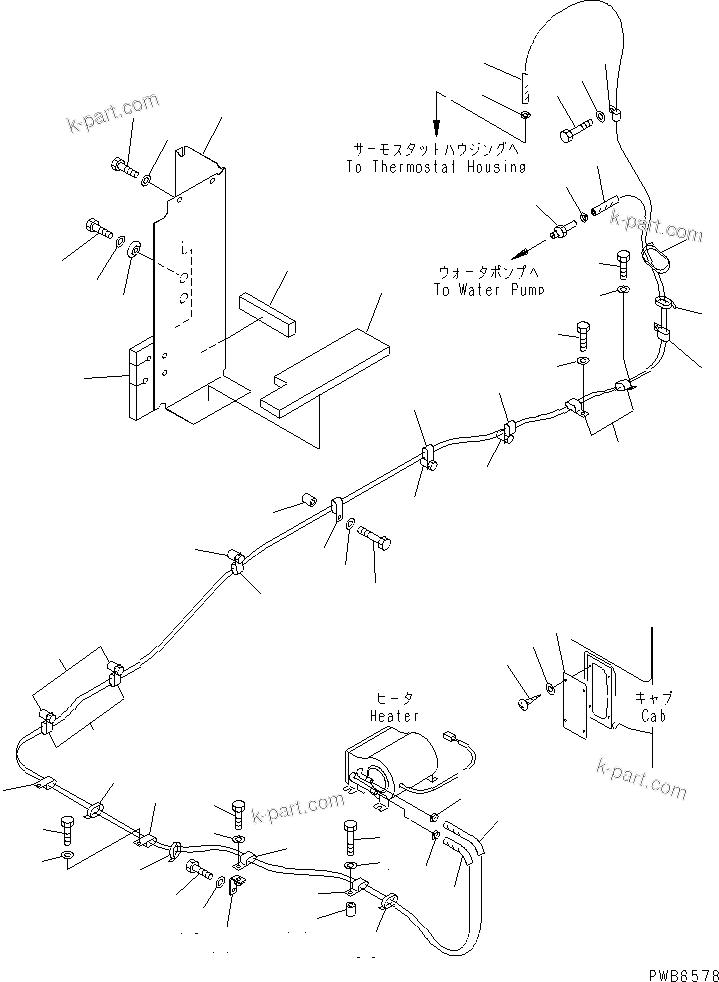 k-part.com

サーモスタットハウジングへ
To Thermostat Housing

k-part.com

ウォータポンプへ
To Water Pump

ヒータ
Heater

キャブ
Cab

k-part.com

k-part.com

PWB8578