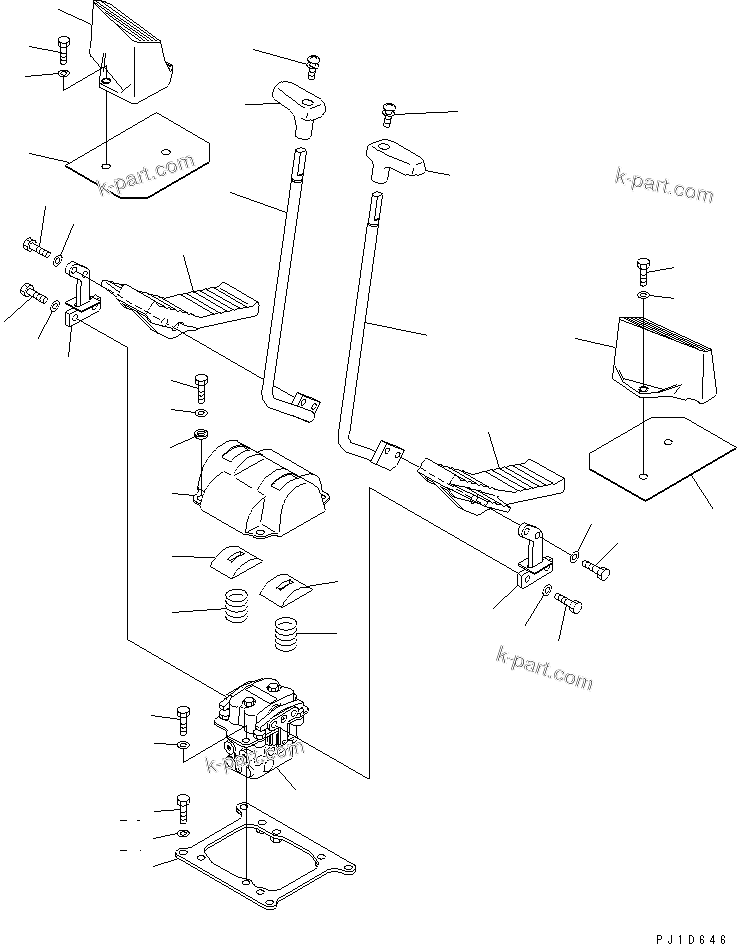 k-part.com

k-part.com

k-part.com

k-part.com

PJ1D646