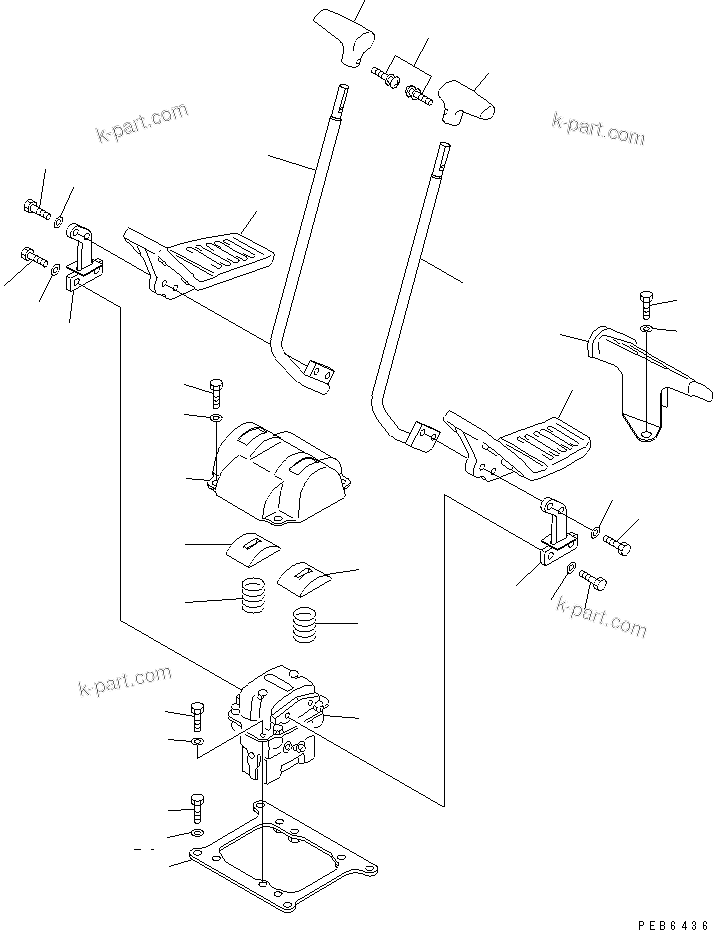 k-part.com

k-part.com

k-part.com

k-part.com

PEB6436