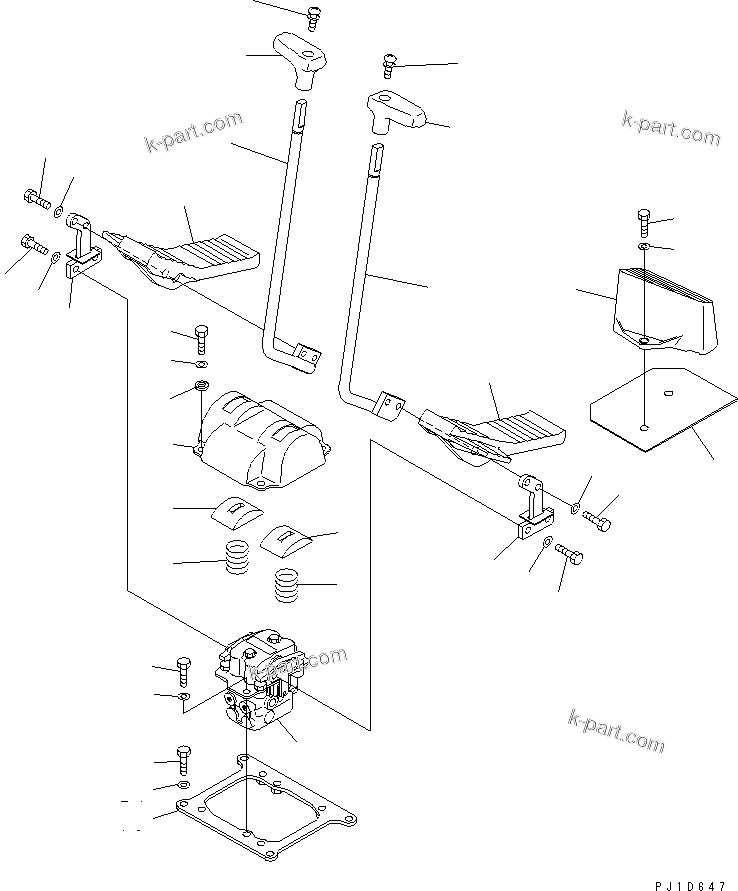 k-part.com
k-part.com
k-part.com
k-part.com
PJ1D647