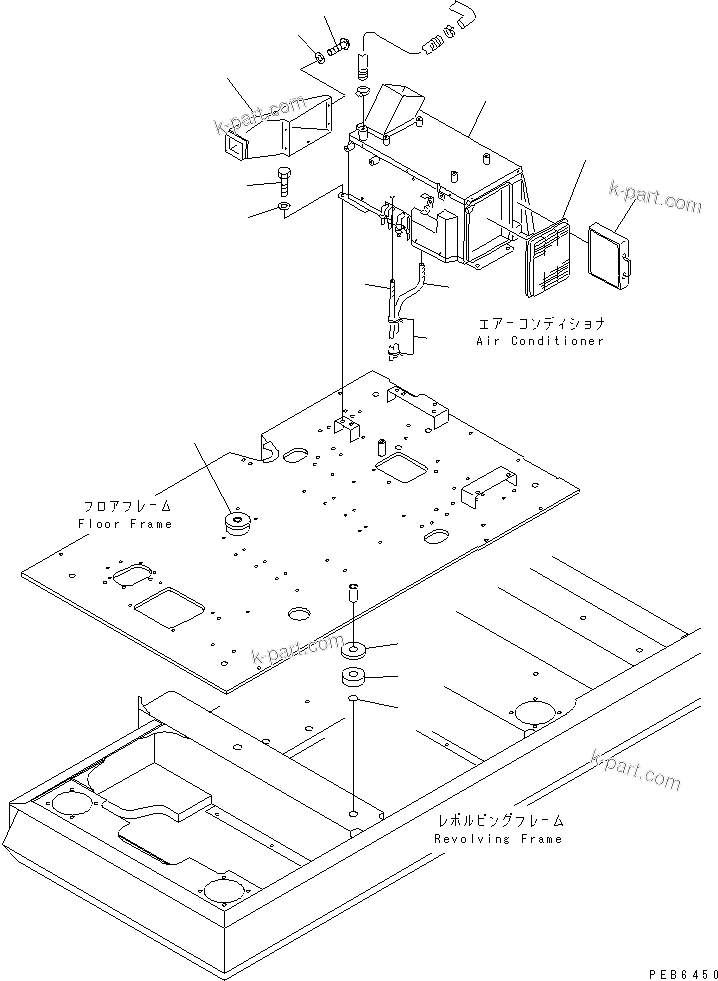 k-part.com

k-part.com

エアーコンディショナ
Air Conditioner

フロアフレーム
Floor Frame

k-part.com

k-part.com

レボルビングフレーム
Revolving Frame

PEB6450