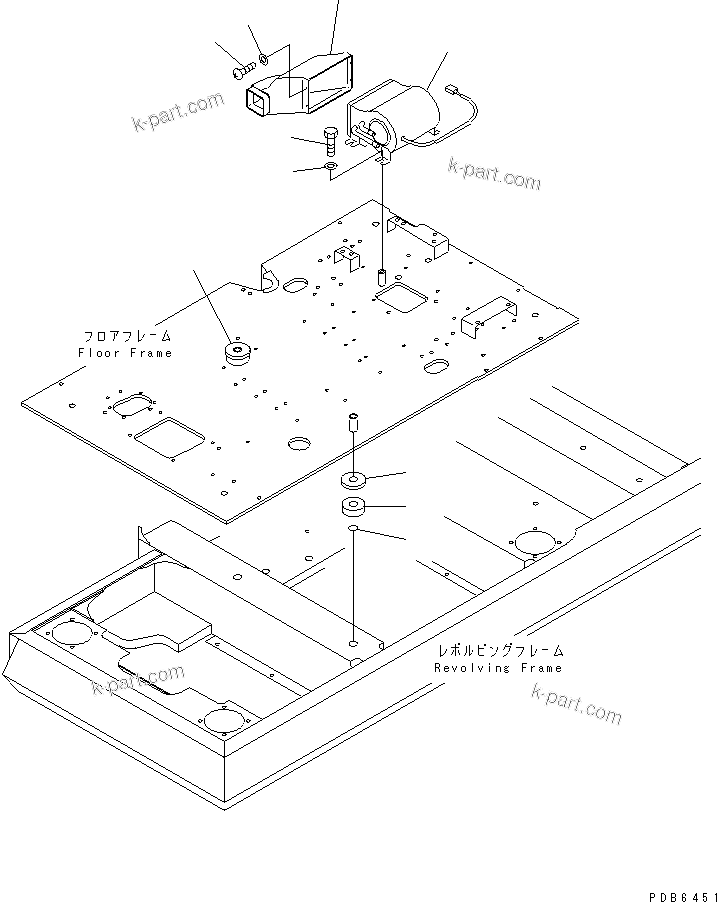 k-part.com

k-part.com

フロアフレーム
Floor Frame

レボルビングフレーム
Revolving Frame

k-part.com

k-part.com

PDB6451