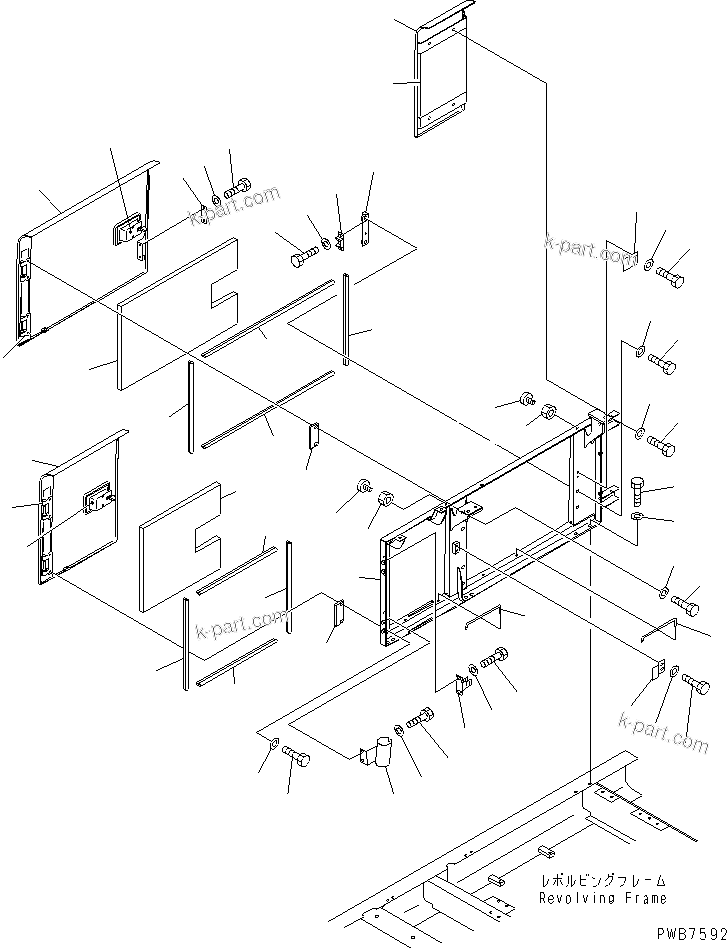 k-part.com

k-part.com

k-part.com

k-part.com

レボルビングフレーム
Revolving Frame

PWB7592