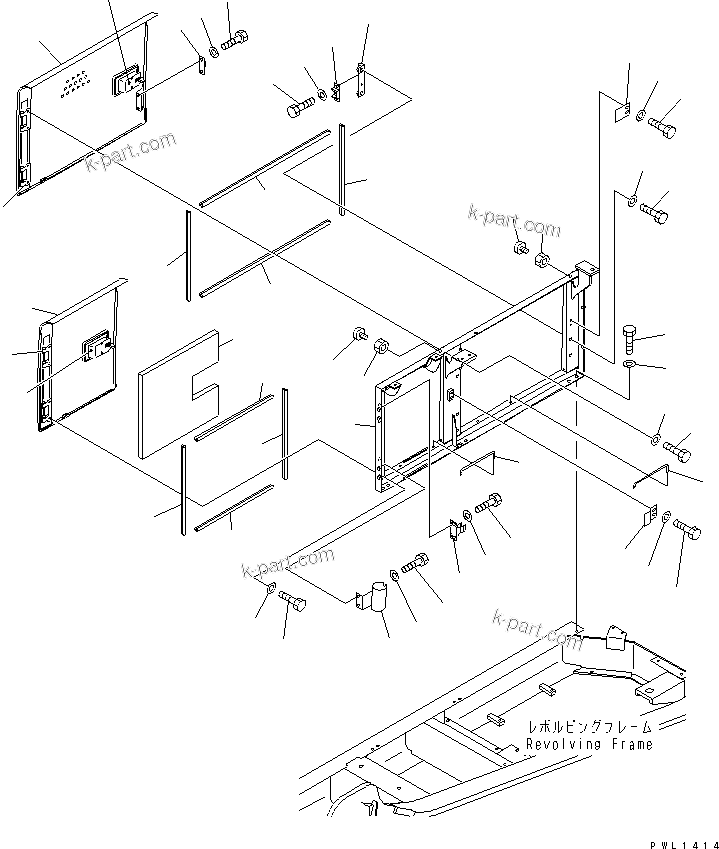 k-part.com
k-part.com
k-part.com
k-part.com
レボルビングフレーム
Revolving Frame
PWL1414