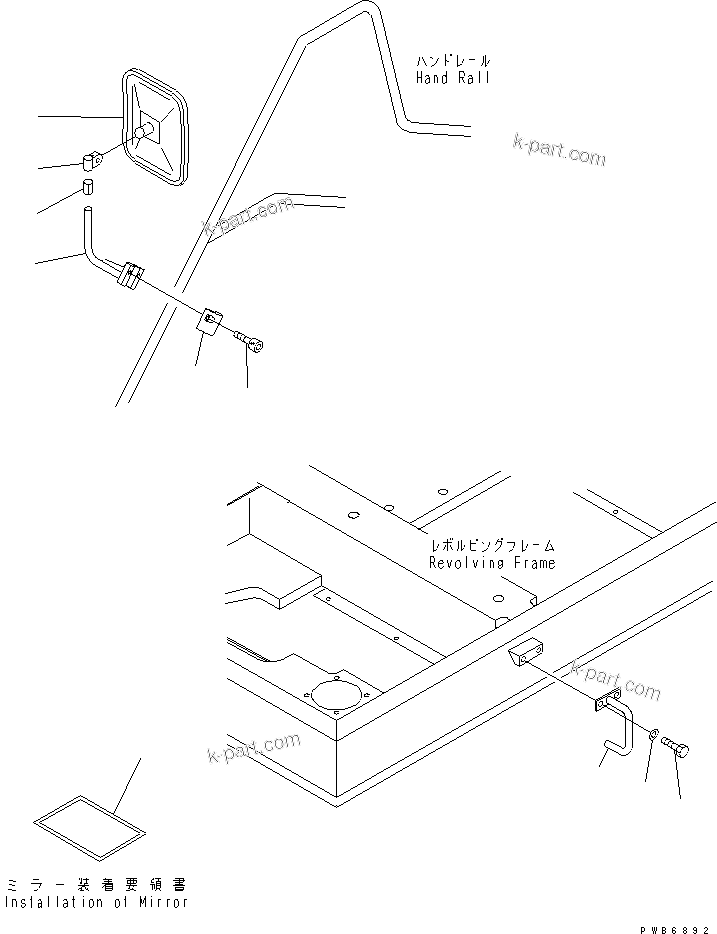 ハンドレール
Hand Rail

k-part.com

k-part.com

レボルビングフレーム
Revolving Frame

k-part.com

k-part.com

ミラー装着要領書
Installation of Mirror

PWB6892