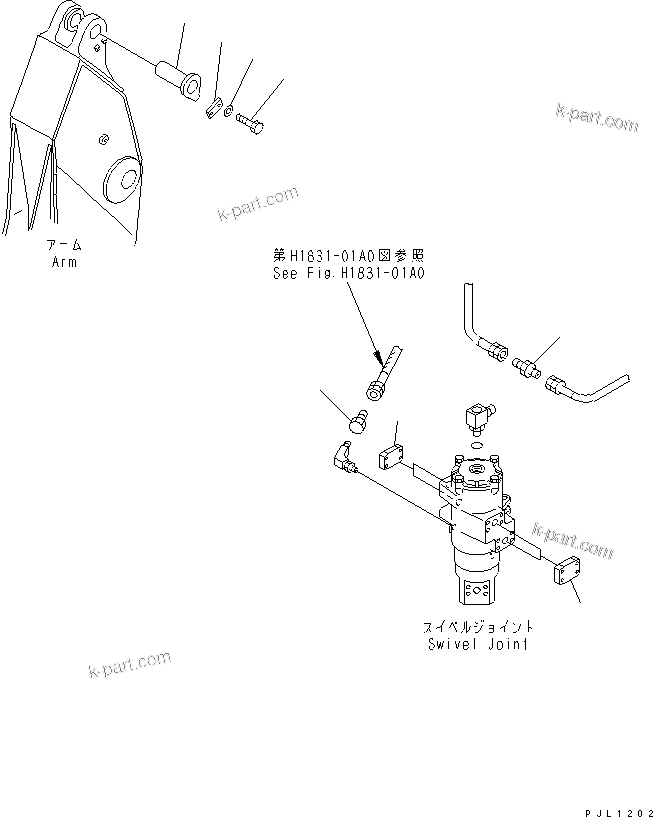 k-part.com

k-part.com

アーム
Arm

第H1831-01A0図参照
See Fig. H1831-01A0

k-part.com

スイベルジョイント
Swivel Joint

k-part.com

PJL1202