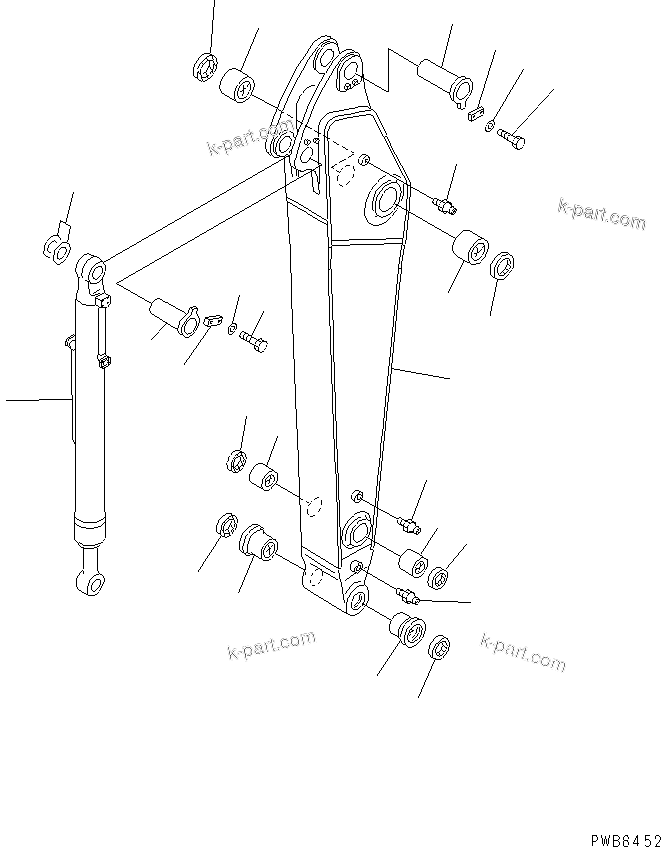 k-part.com

k-part.com

k-part.com

k-part.com

PWB6452