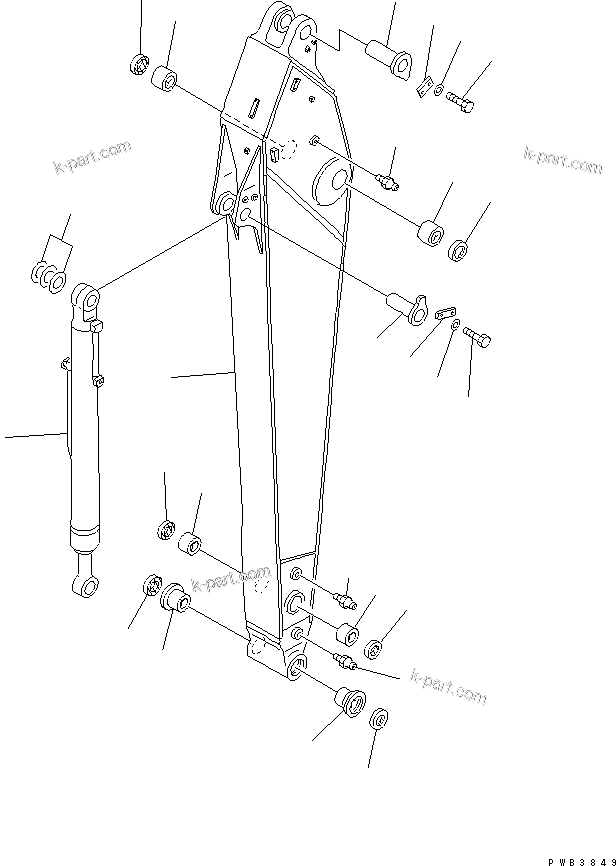 k-part.com

k-part.com

k-part.com

k-part.com

PWB3849