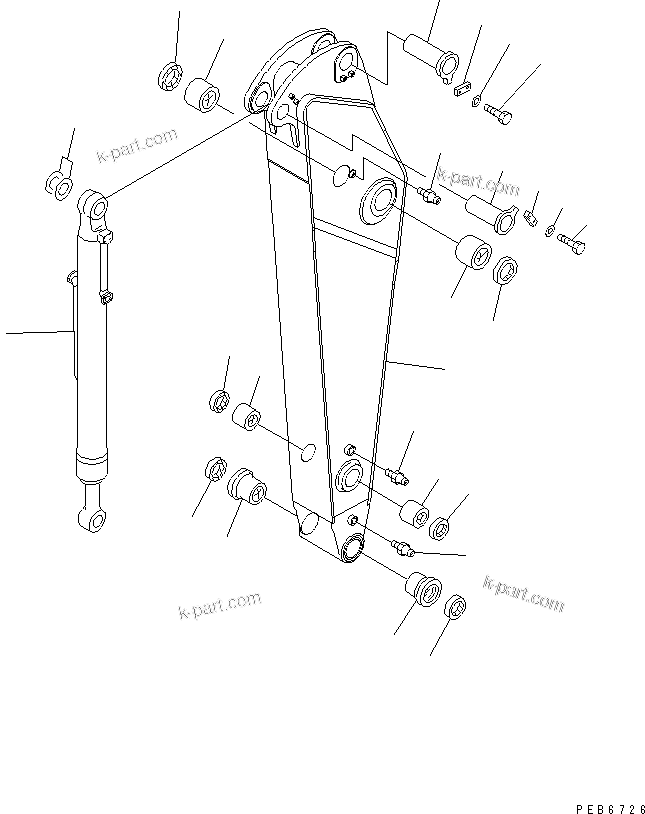 k-part.com
k-part.com
k-part.com
k-part.com
PEB6726