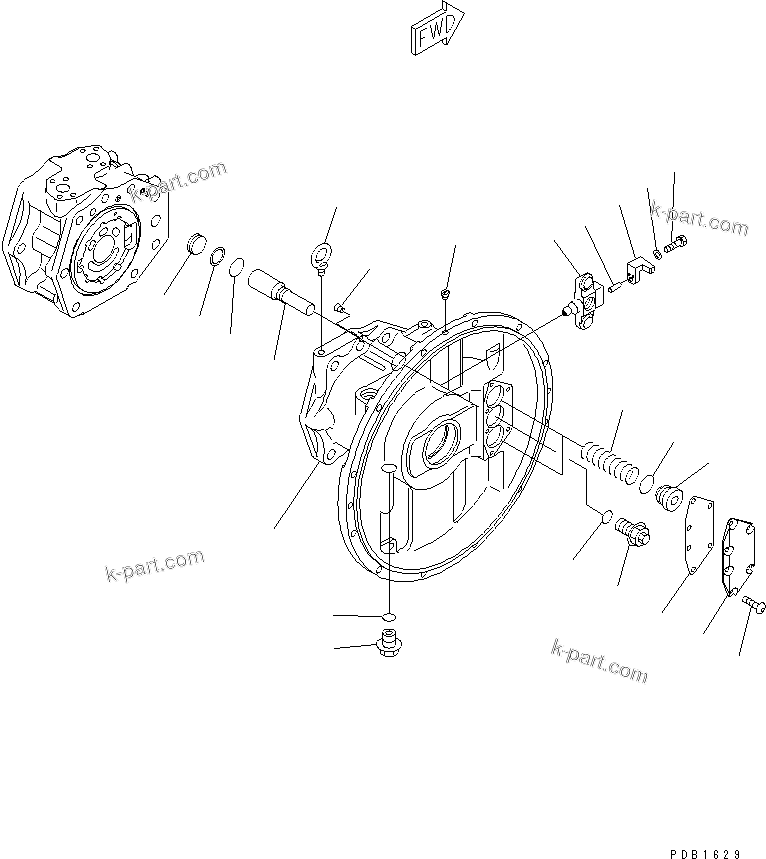 FWD

k-part.com

k-part.com

k-part.com

k-part.com

PDB1629