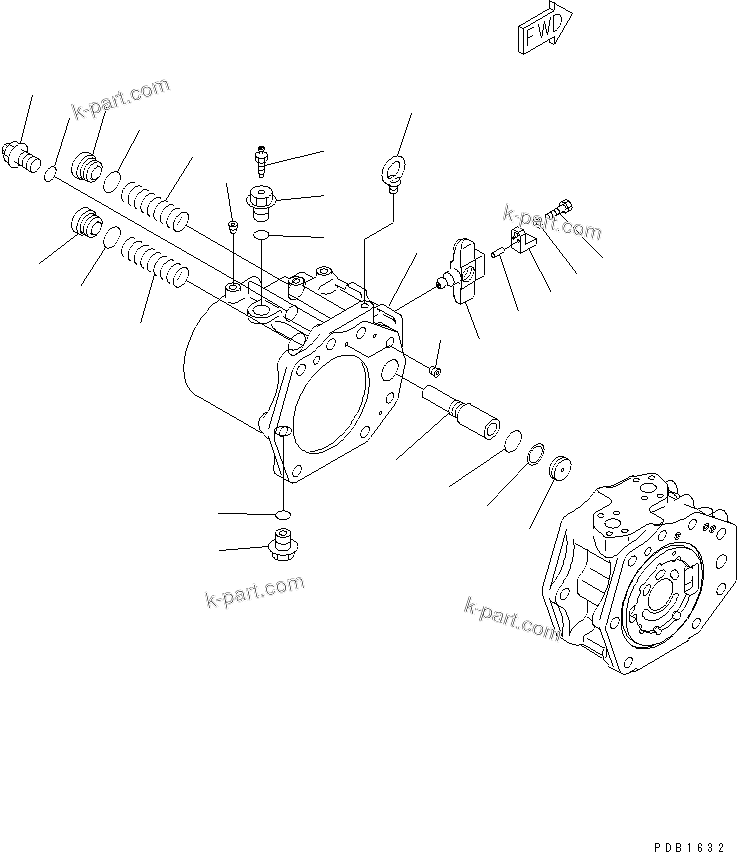 FWD

k-part.com

k-part.com

k-part.com

k-part.com

PDB1632