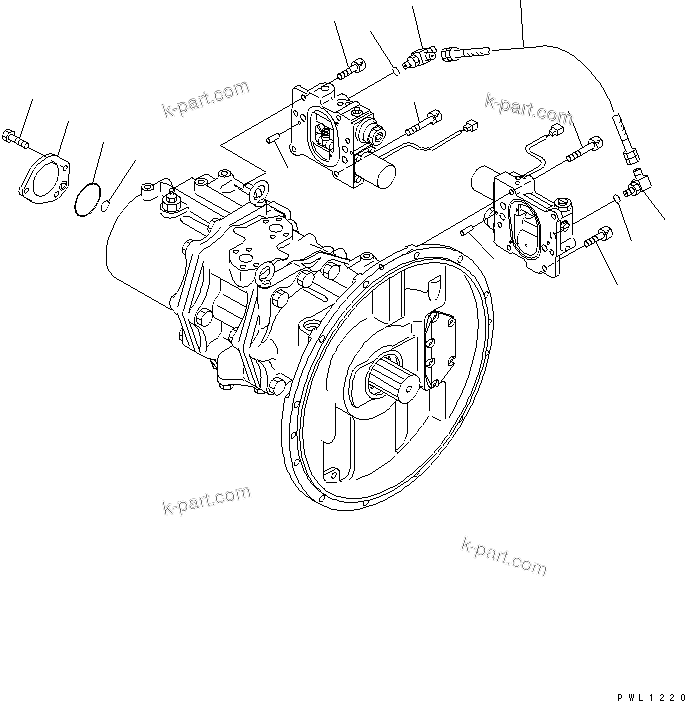 k-part.com

k-part.com

k-part.com

k-part.com

PWL1220