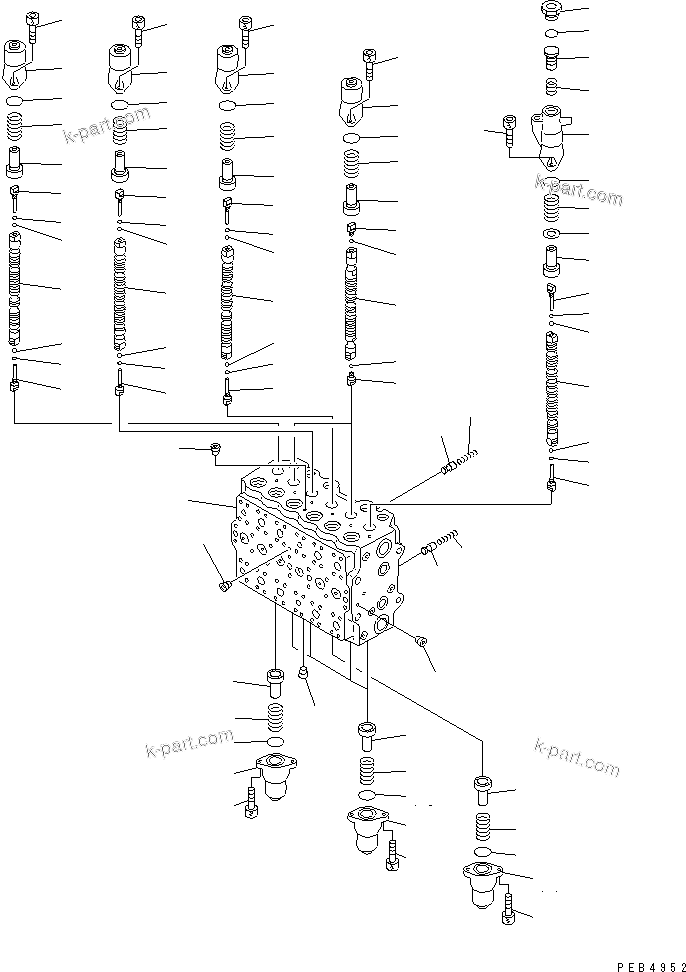 k-part.com

k-part.com

k-part.com

k-part.com

PEB4952