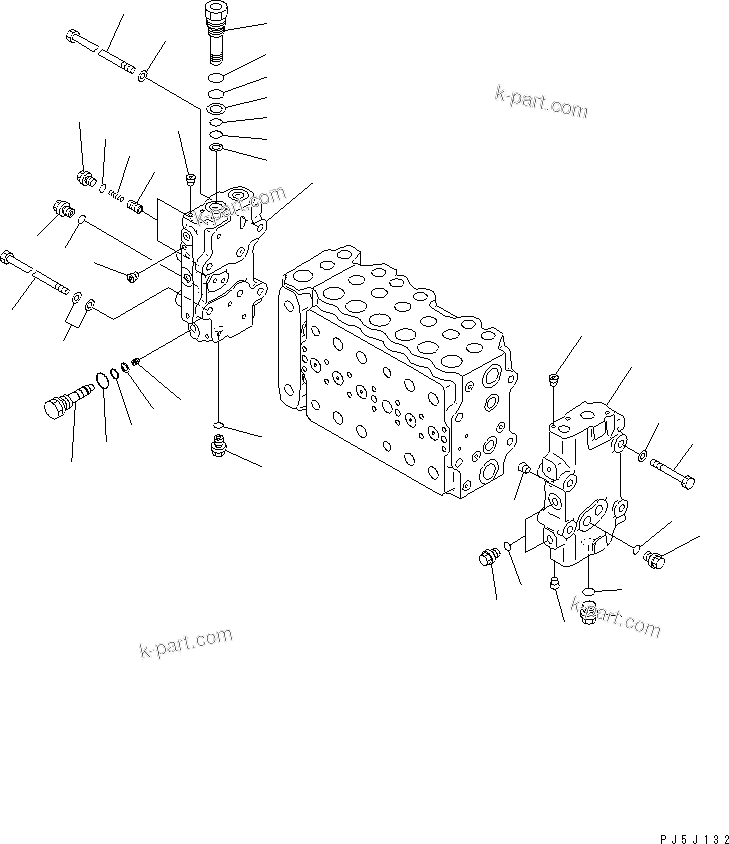 k-part.com

k-part.com

k-part.com

k-part.com

PJ5J132