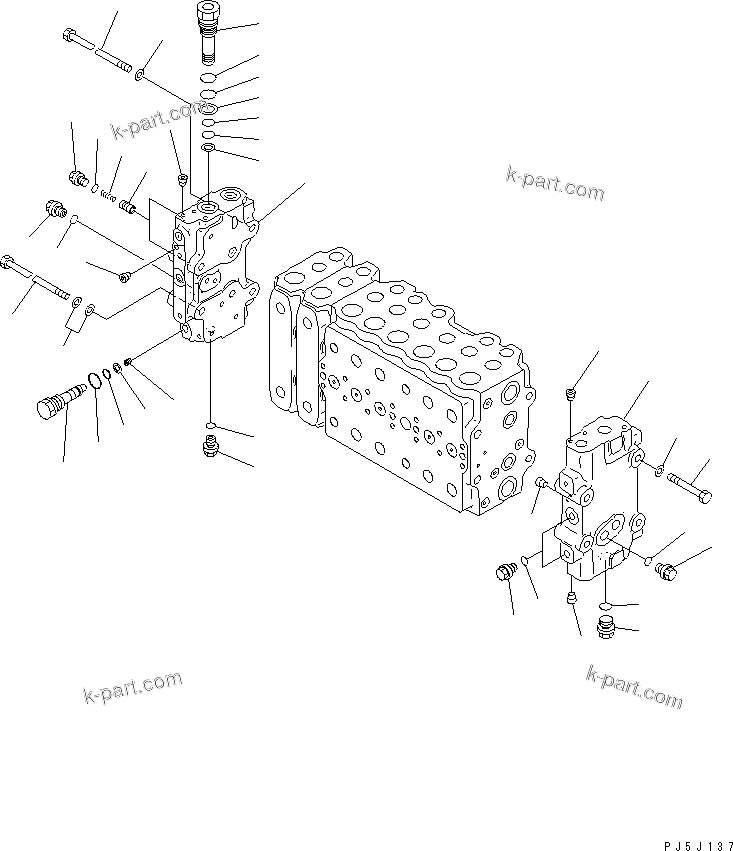 k-part.com
k-part.com
k-part.com
k-part.com
PJ5J137