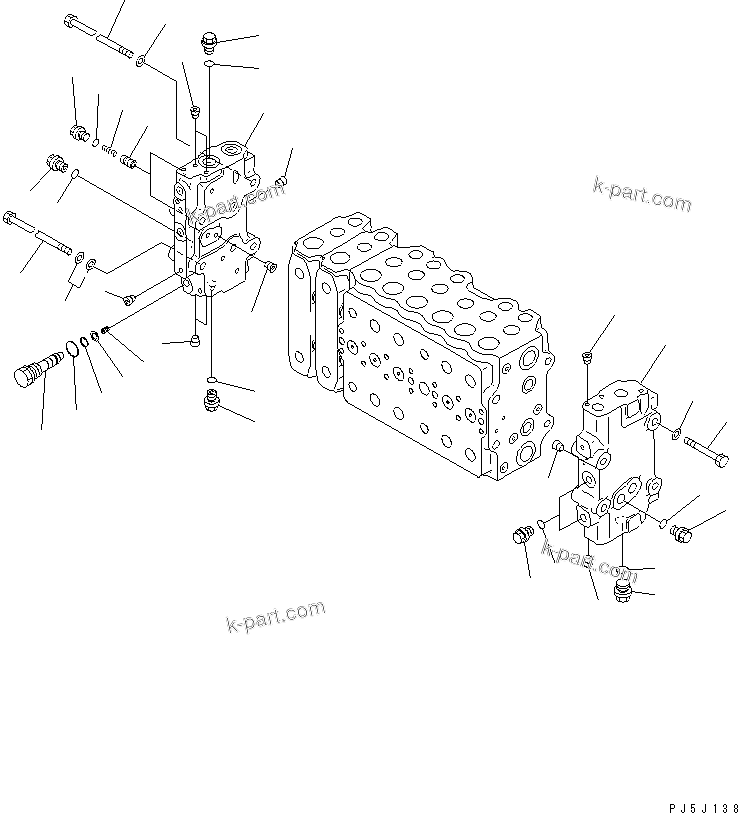 k-part.com

k-part.com

k-part.com

k-part.com

PJ5J138