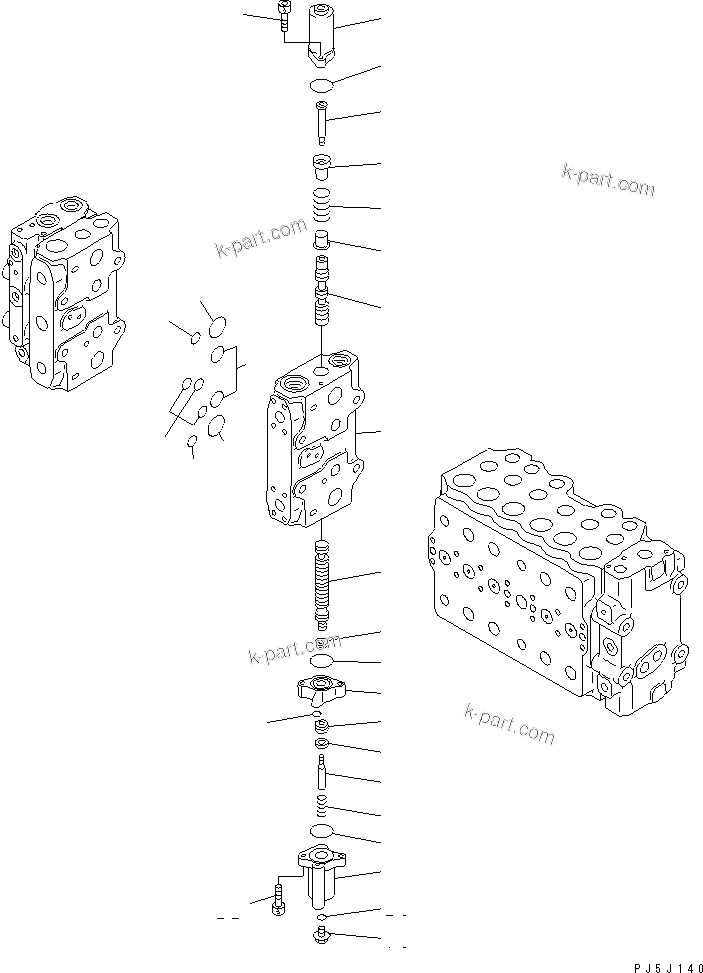 k-part.com
k-part.com
k-part.com
k-part.com
PJ5J140