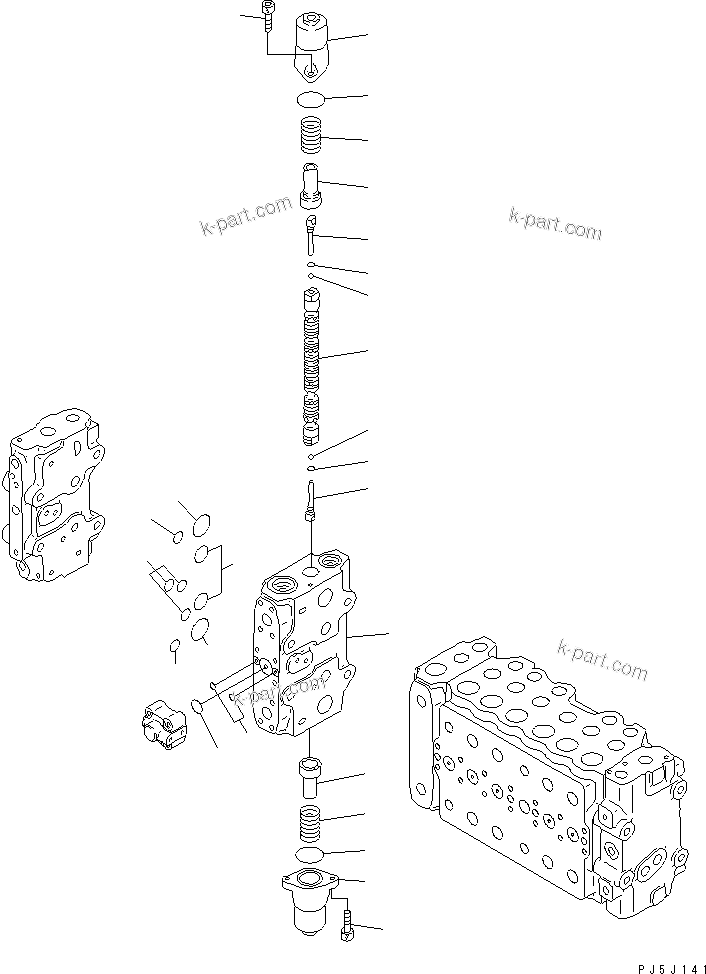 k-part.com

k-part.com

k-part.com

k-part.com

PJ5J141