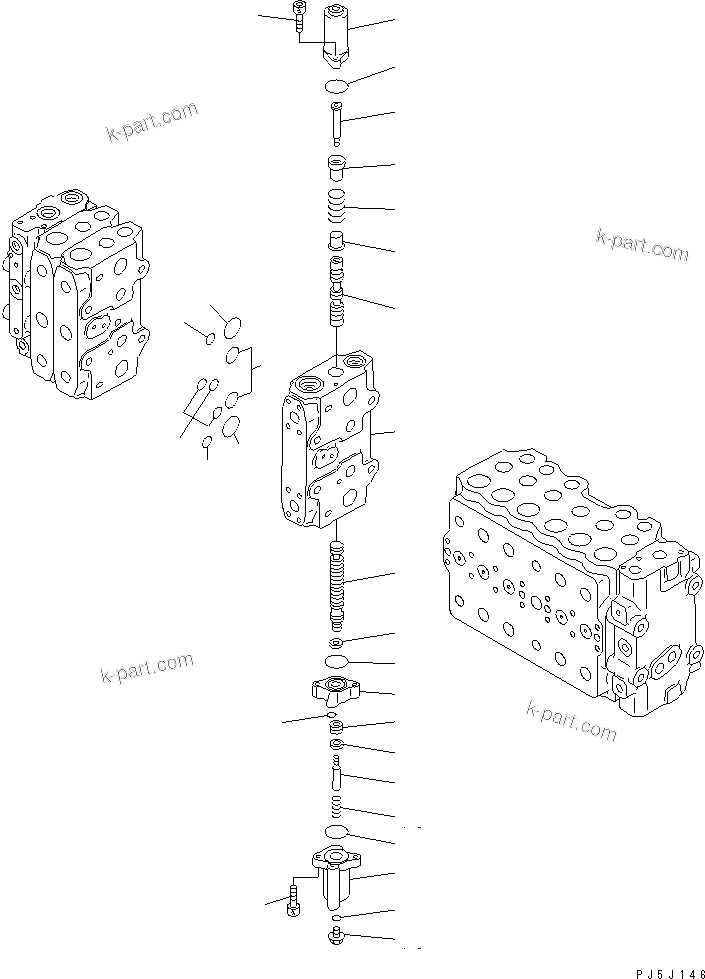 k-part.com

k-part.com

k-part.com

k-part.com

PJ5J146