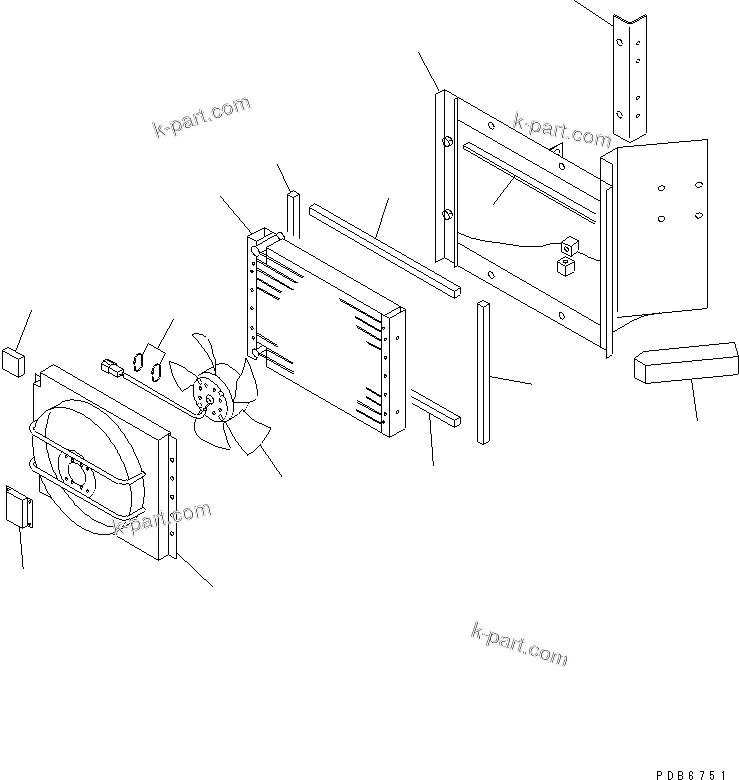 k-part.com

k-part.com

k-part.com

k-part.com

PDB6751