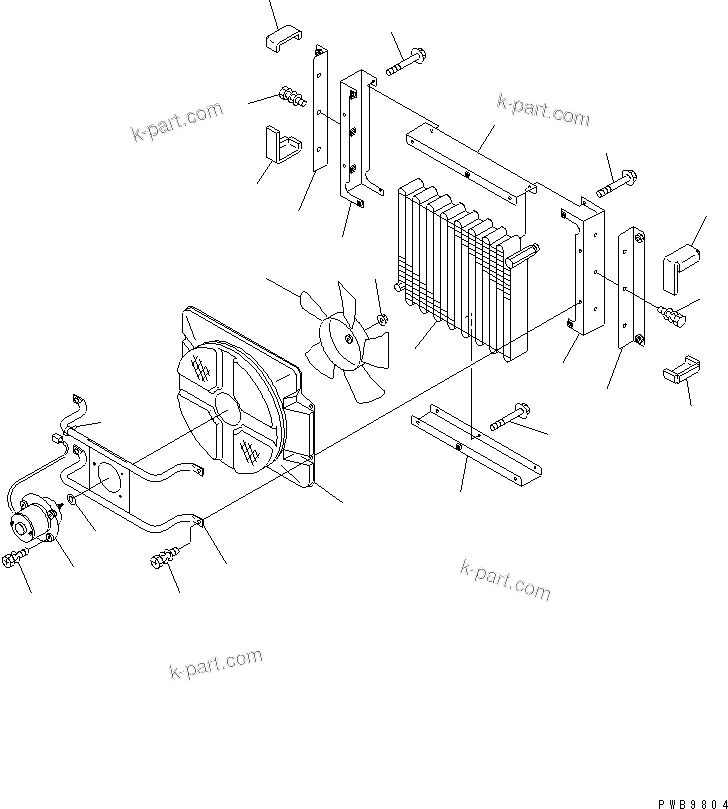 k-part.com

k-part.com

k-part.com

k-part.com

PWB9804