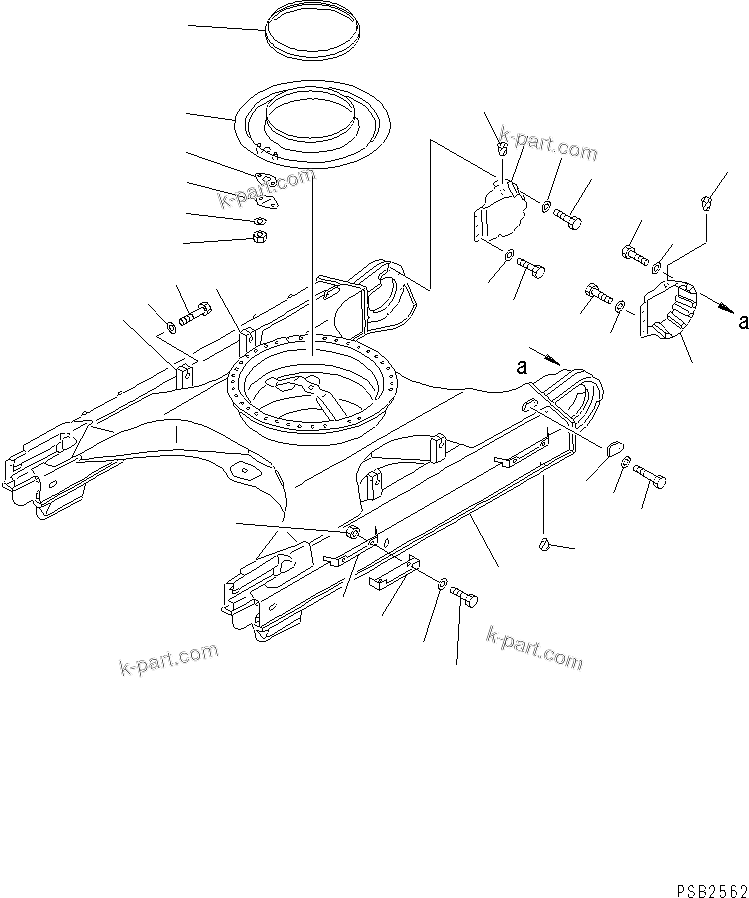 k-part.com

k-part.com

a

a

k-part.com

k-part.com

PSB2562