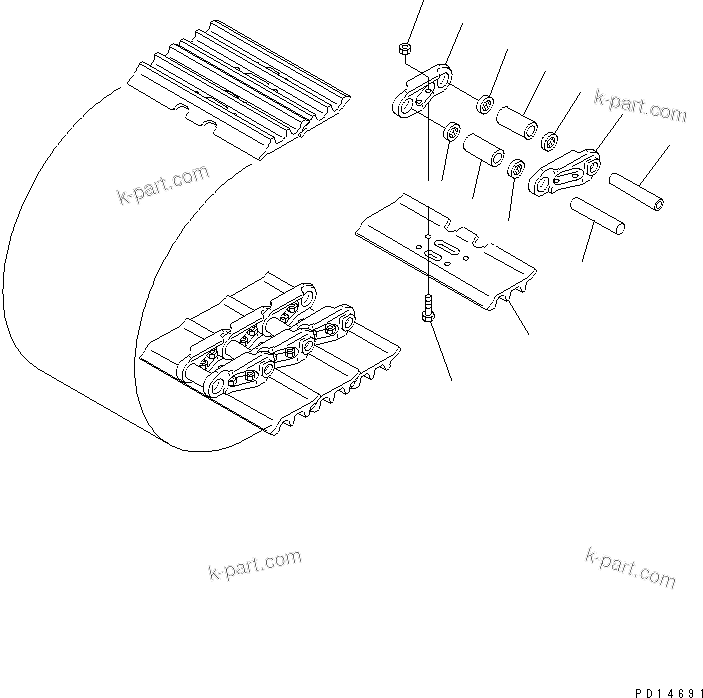 k-part.com

k-part.com

k-part.com

k-part.com

PD14691